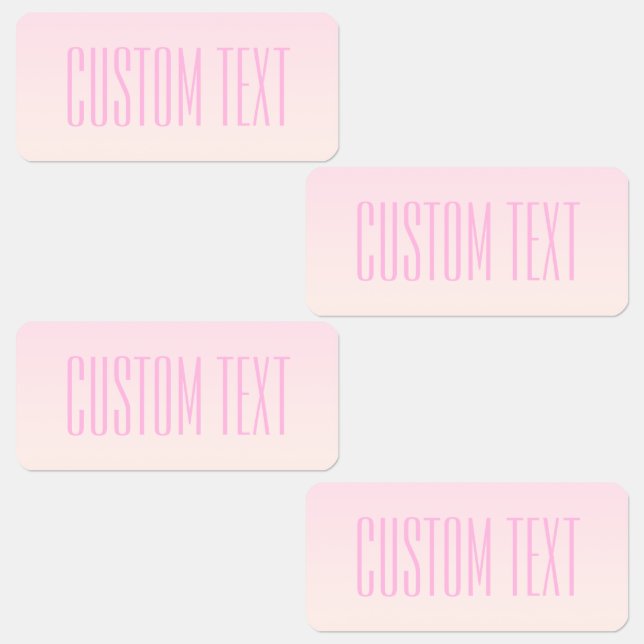 CUSTOM TEXT

CUSTOM TEXT

CUSTOM TEXT

CUSTOM TEXT